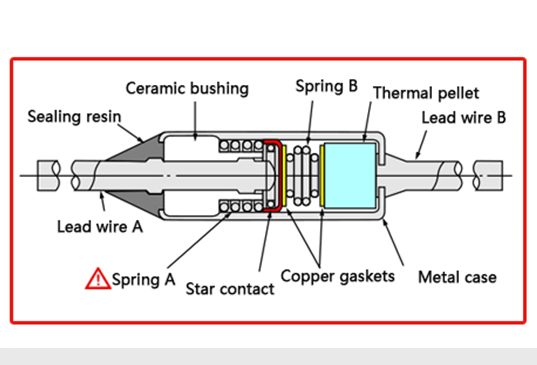 Ceramic bushing
Spring B
Thermal pellet
Sealing resin
Lead wire B
Lead wire A
Spring A
Star contact
Copper gaskets
Metal case