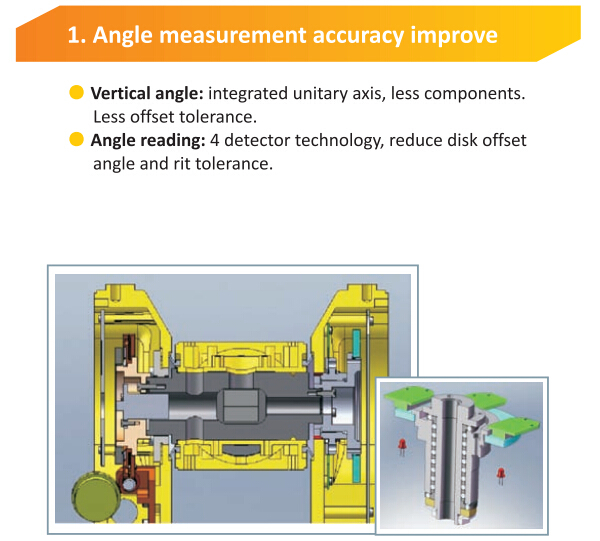 1. Angle measurement accuracy improve

Vertical angle: integrated unitary axis, less components. Less offset tolerance.

Angle reading: 4 detector technology, reduce disk offset angle and rit tolerance.