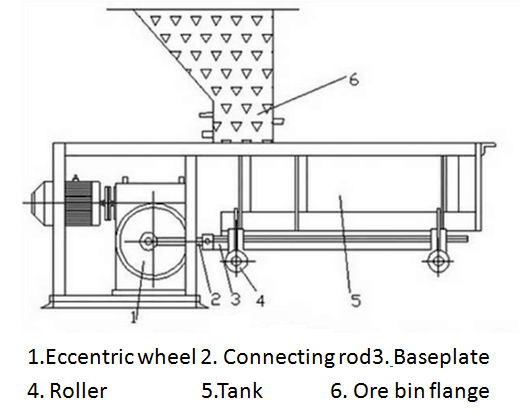 6

1

2

3

4

5

1.Eccentric wheel 2. Connecting rod3. Baseplate

4. Roller 5.Tank 6. Ore bin flange