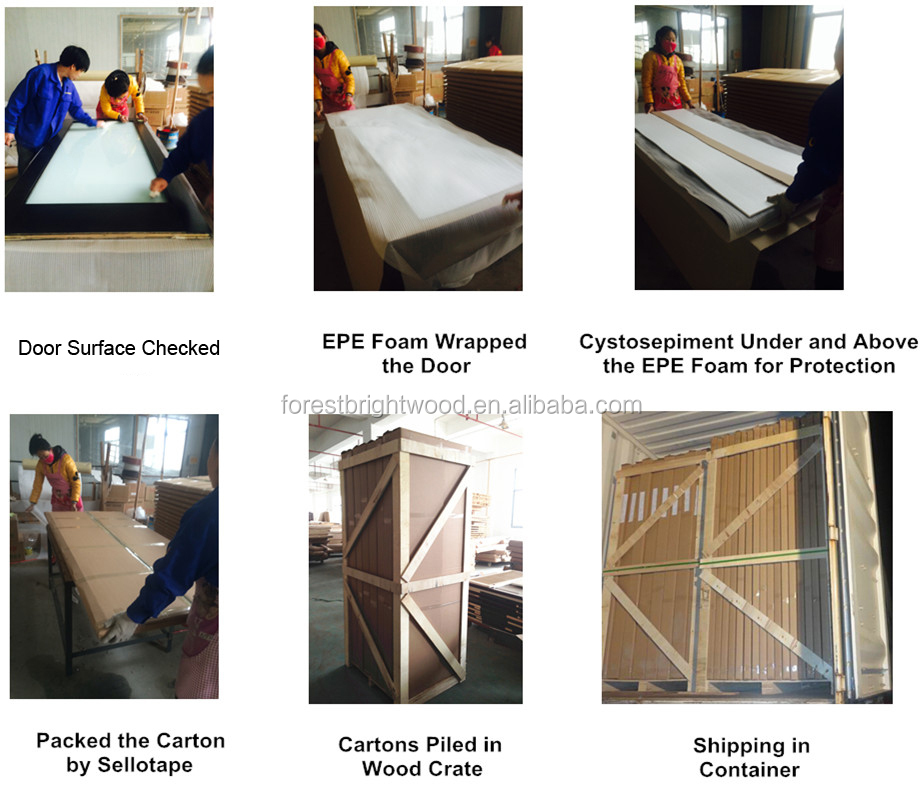 Door Surface Checked

EPE Foam Wrapped the Door

Cystosepiment Under and Above the EPE Foam for Protection

forestbrightwood.en.alibaba.com

Packed the Carton by Sellotape

Cartons Piled in Wood Crate

Shipping in Container