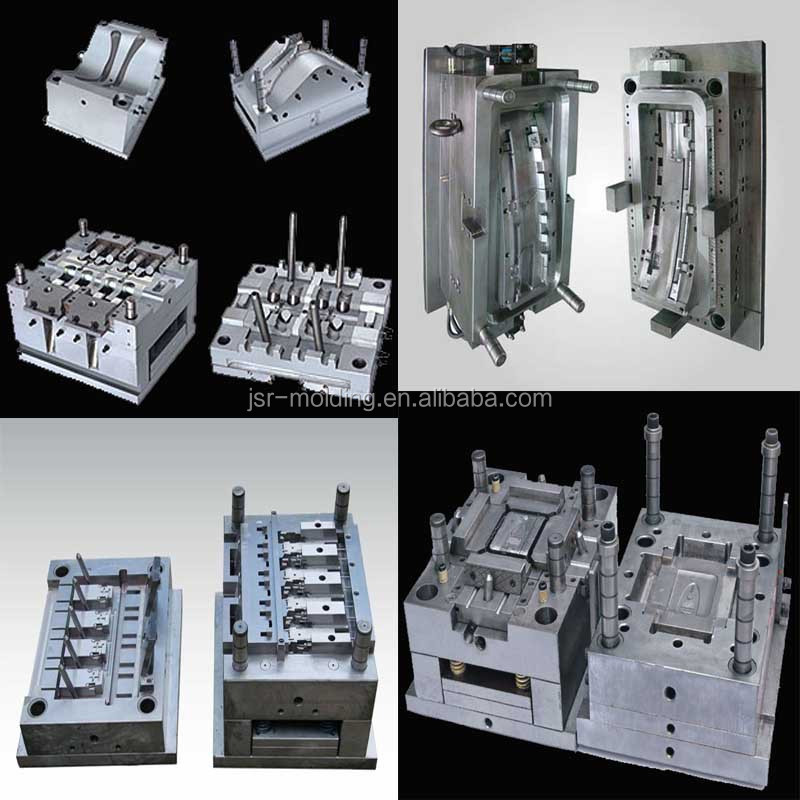 jsr-molding.en.alibaba.com