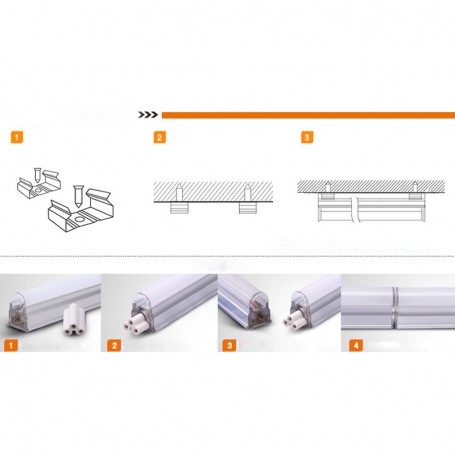 1

2

3

1

2

3

4