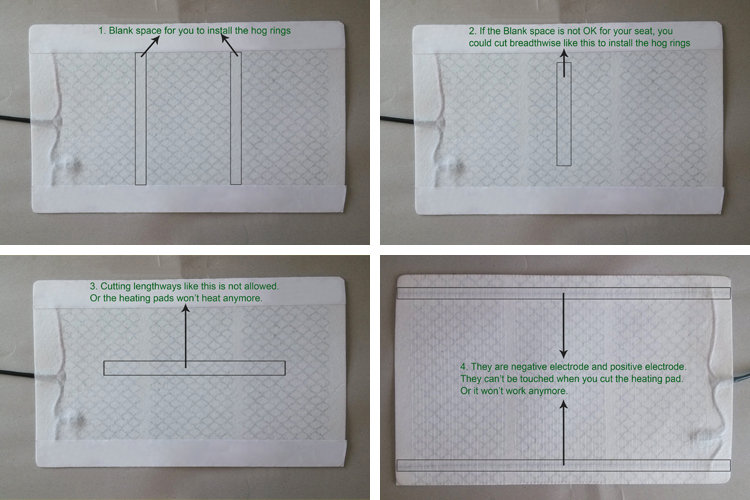 1. Blank space for you to install the hog rings

2. If the Blank space is not OK for your seat, you could cut breadthwise like this to install the hog rings

3. Cutting lengthways like this is not allowed. Or the heating pads won't heat anymore.

4. They are negative electrode and positive electrode. They can't be touched when you cut the heating pad. Or it won't work anymore.