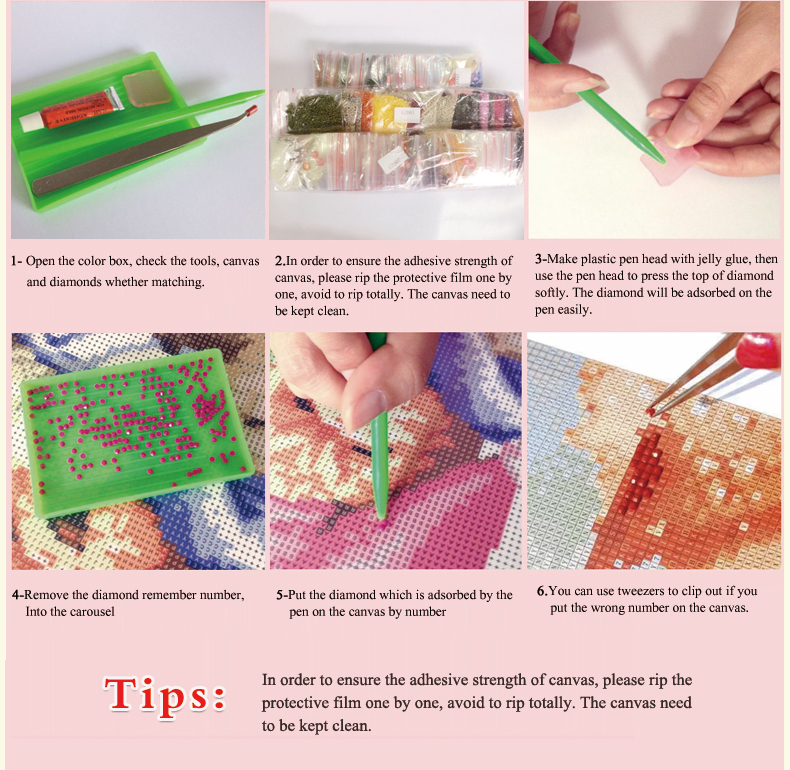 1- Open the color box, check the tools, canvas and diamonds whether matching.

2.In order to ensure the adhesive strength of canvas, please rip the protective film one by one, avoid to rip totally. The canvas need to be kept clean.

3-Make plastic pen head with jelly glue, then use the pen head to press the top of diamond softly. The diamond will be adsorbed on the pen easily.

4-Remove the diamond remember number, Into the carousel

5-Put the diamond which is adsorbed by the pen on the canvas by number

6.You can use tweezers to clip out if you put the wrong number on the canvas.

Tips:

In order to ensure the adhesive strength of canvas, please rip the protective film one by one, avoid to rip totally. The canvas need to be kept clean.