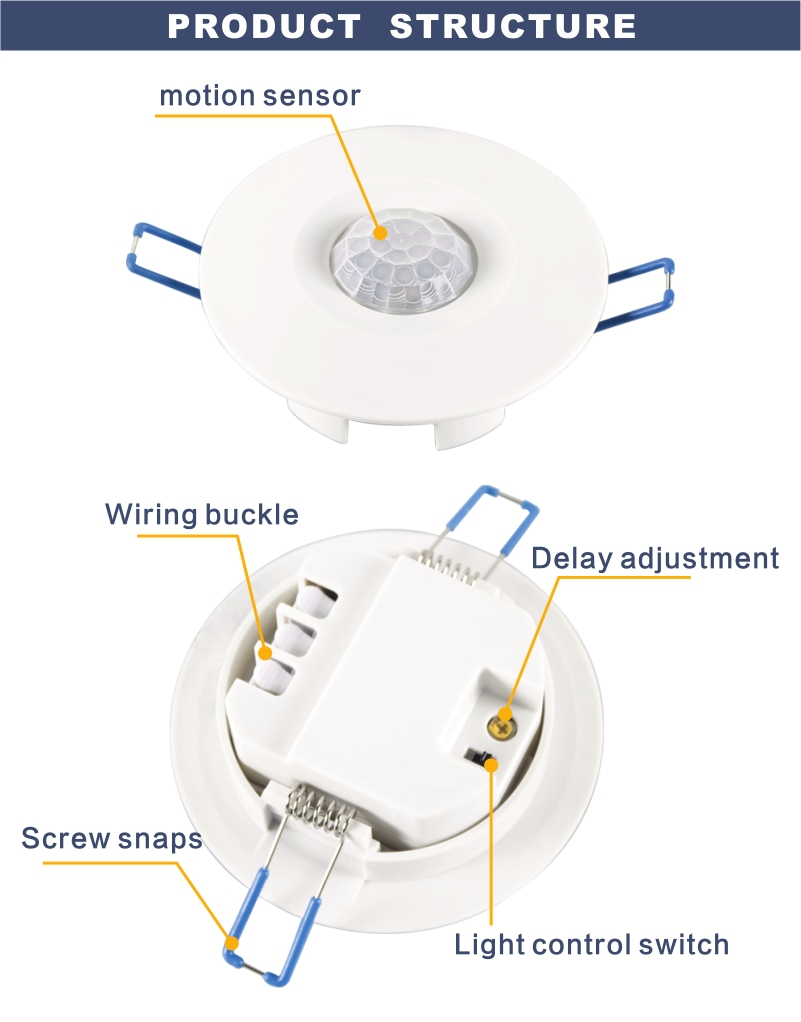 PRODUCT STRUCTURE

motion sensor

Wiring buckle

Delay adjustment

Screw snaps

Light control switch