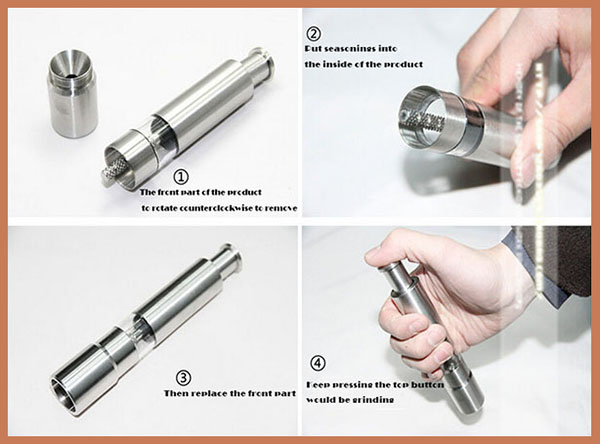 ①
The front part of the product
to rotate counterclockwise to remove

②
Put seasonings into
the inside of the product

③
Then replace the front part

④
Keep pressing the top button
would be grinding