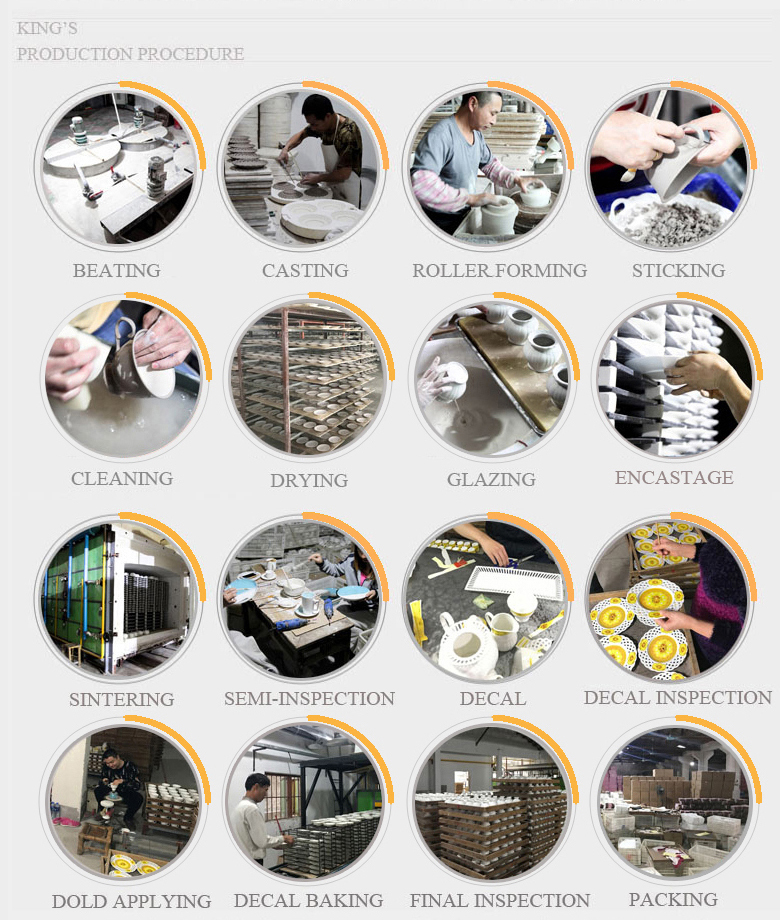 KING'S
PRODUCTION PROCEDURE

BEATING
CASTING
ROLLER.FORMING
STICKING

CLEANING
DRYING
GLAZING
ENCASTAGE

SINTERING
SEMI-INSPECTION
DECAL
DECAL INSPECTION

DOLD APPLYING
DECAL BAKING
FINAL INSPECTION
PACKING