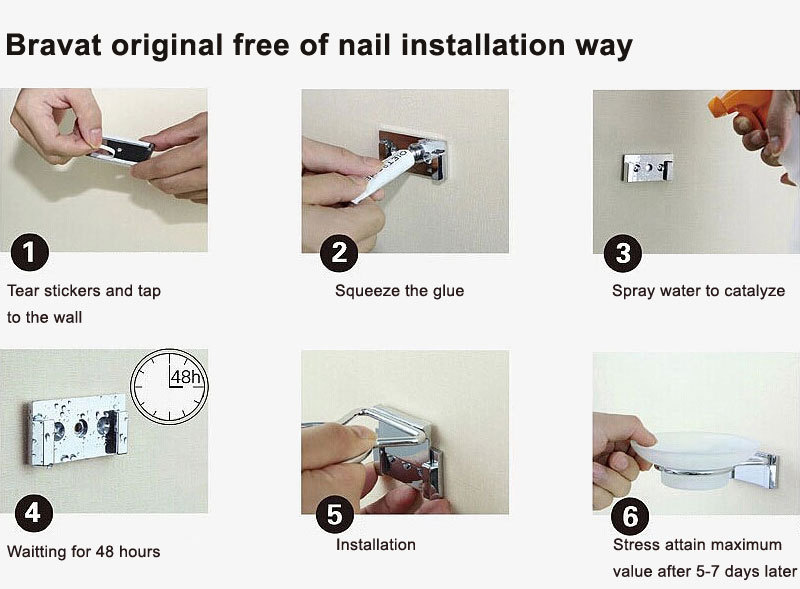 Bravat original free of nail installation way

1

Tear stickers and tap to the wall

2

Squeeze the glue

3

Spray water to catalyze

48h

4

Waitting for 48 hours

5

Installation

6

Stress attain maximum value after 5-7 days later