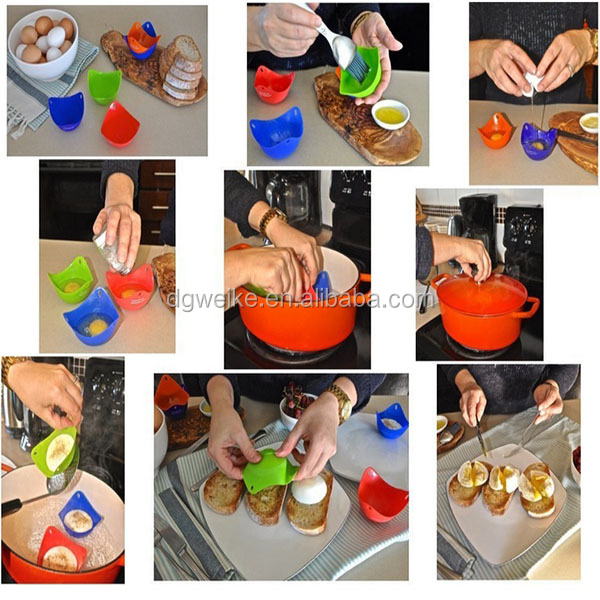 dgweike.en.alibaba.com