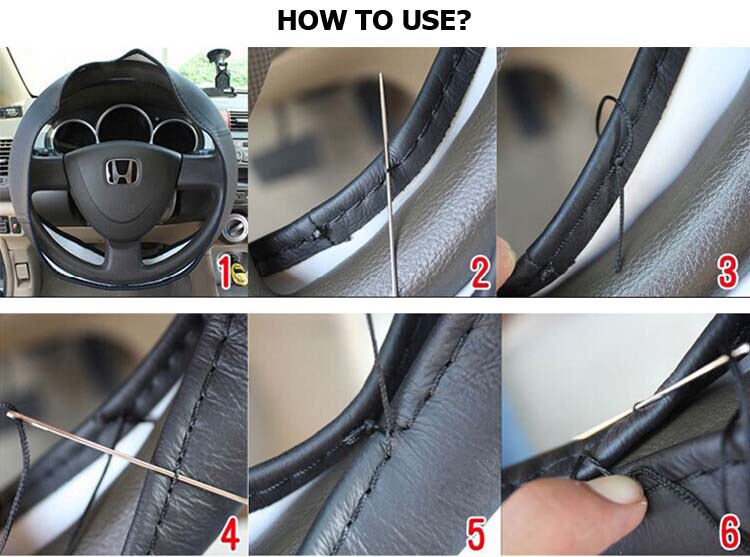 HOW TO USE?

1

2

3

4

5

6