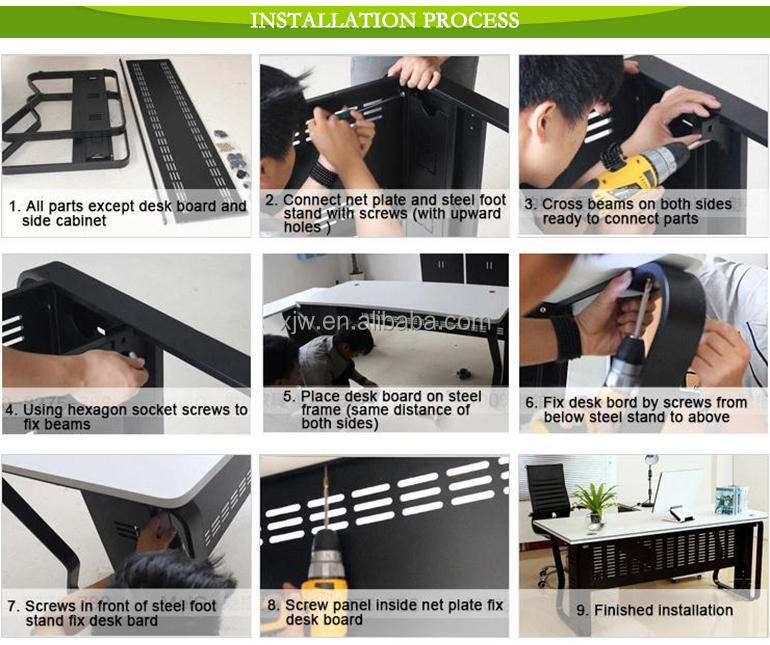 INSTALLATION PROCESS

1. All parts except desk board and side cabinet

2. Connect net plate and steel foot stand with screws (with upward holes )

3. Cross beams on both sides ready to connect parts

4. Using hexagon socket screws to fix beams

xjw.en.alibaba.com

5. Place desk board on steel frame (same distance of both sides)

6. Fix desk bord by screws from below steel stand to above

7. Screws in front of steel foot stand fix desk bard

8. Screw panel inside net plate fix desk board

9. Finished installation