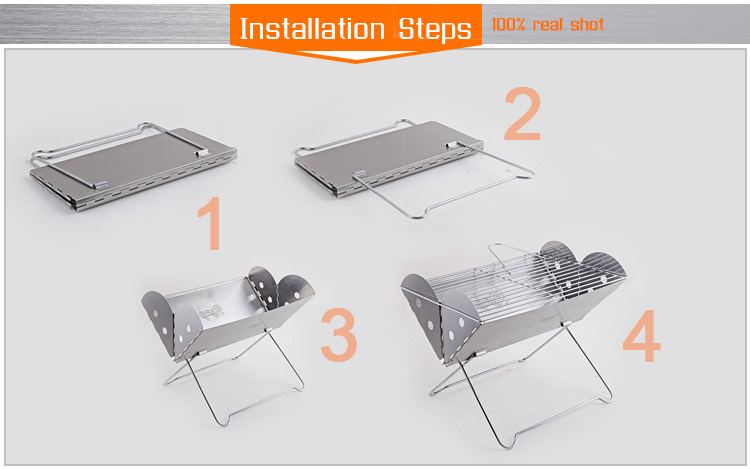 Installation Steps
100% real shot

1

2

3

4