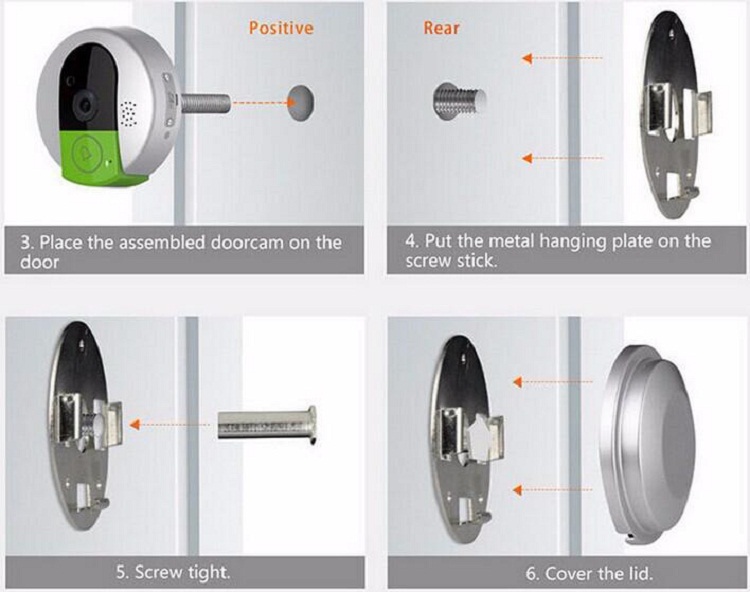 Positive

3. Place the assembled doorcam on the door

Rear

4. Put the metal hanging plate on the screw stick.

5. Screw tight.

6. Cover the lid.