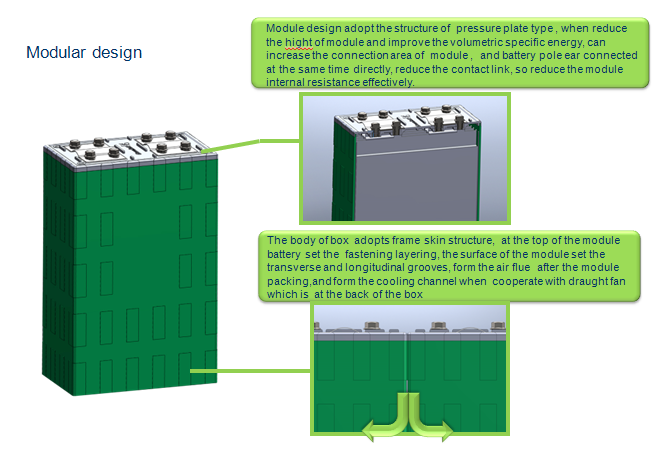 Modular design

Module design adopt the structure of pressure plate type , when reduce the hight of module and improve the volumetric specific energy, can increase the connection area of module , and battery pole ear connected at the same time directly, reduce the contact link, so reduce the module internal resistance effectively.

The body of box adopts frame skin structure, at the top of the module battery set the fastening layering, the surface of the module set the transverse and longitudinal grooves, form the air flue after the module packing,and form the cooling channel when cooperate with draught fan which is at the back of the box