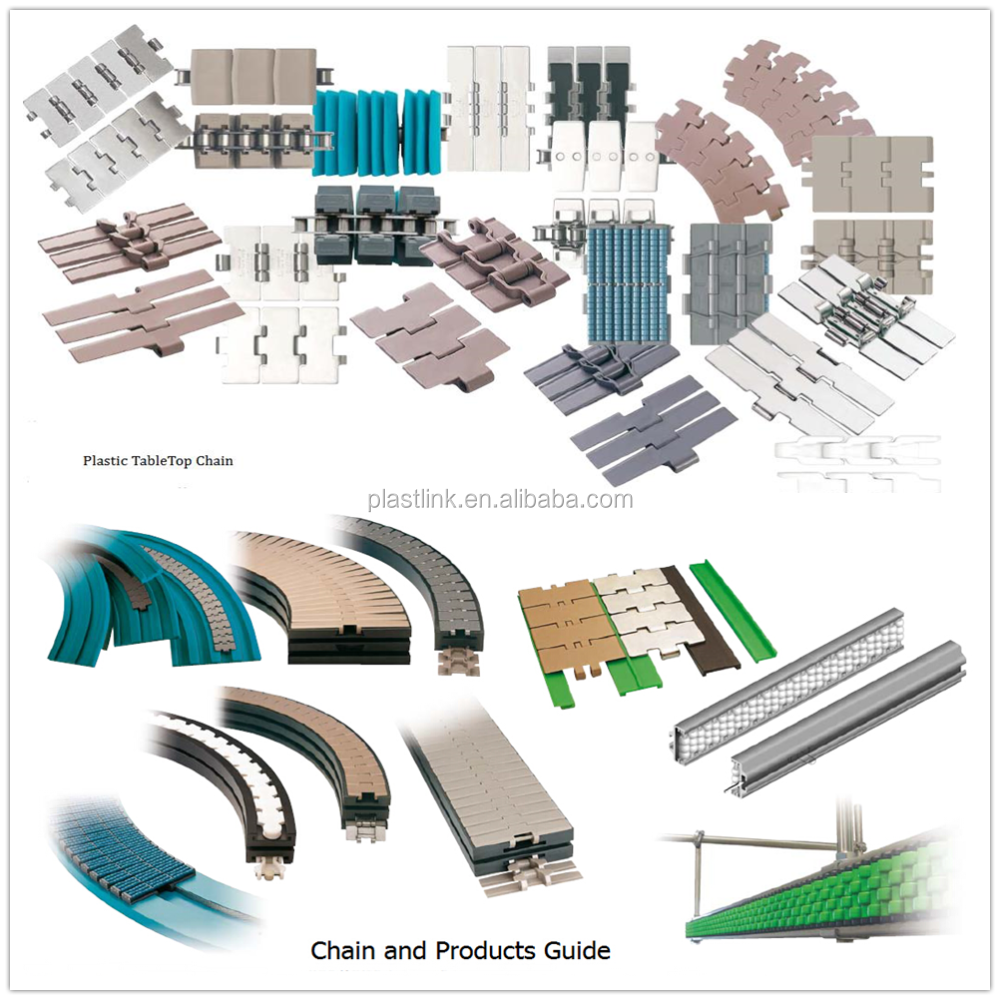 Plastic TableTop Chain

plastlink.en.alibaba.com

Chain and Products Guide