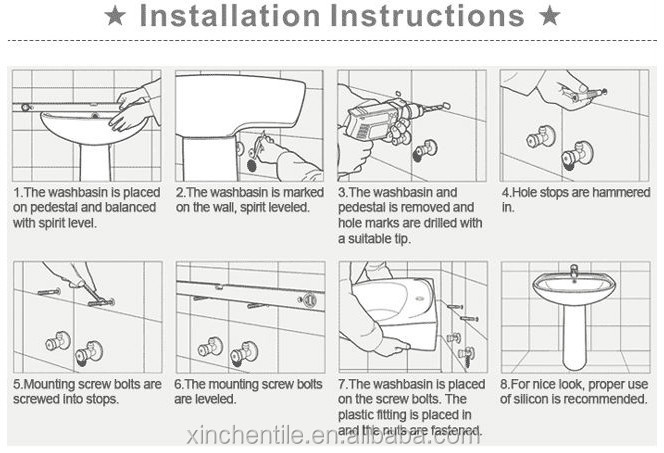 ★ Installation Instructions ★

1.The washbasin is placed on pedestal and balanced with spirit level.

2.The washbasin is marked on the wall, spirit leveled.

3.The washbasin and pedestal is removed and hole marks are drilled with a suitable tip.

4.Hole stops are hammered in.

5.Mounting screw bolts are screwed into stops.

6.The mounting screw bolts are leveled.

7.The washbasin is placed on the screw bolts. The plastic fitting is placed in and the nuts are fastened.

8.For nice look, proper use of silicon is recommended.

xinchentile.en.alibaba.com