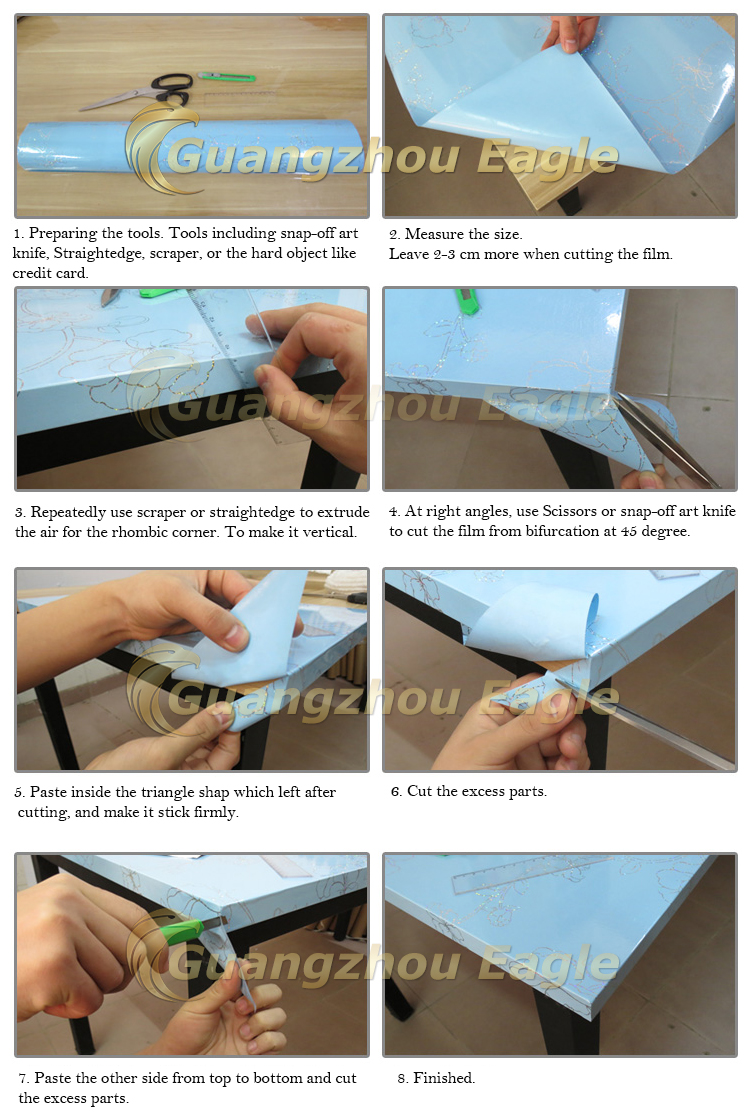 Guangzhou Eagle

1. Preparing the tools. Tools including snap-off art knife, Straightedge, scraper, or the hard object like credit card.

2. Measure the size.
Leave 2-3 cm more when cutting the film.

Guangzhou Eagle

3. Repeatedly use scraper or straightedge to extrude the air for the rhombic corner. To make it vertical.

4. At right angles, use Scissors or snap-off art knife to cut the film from bifurcation at 45 degree.

Guangzhou Eagle

5. Paste inside the triangle shap which left after cutting, and make it stick firmly.

6. Cut the excess parts.

Guangzhou Eagle

7. Paste the other side from top to bottom and cut the excess parts.

8. Finished.