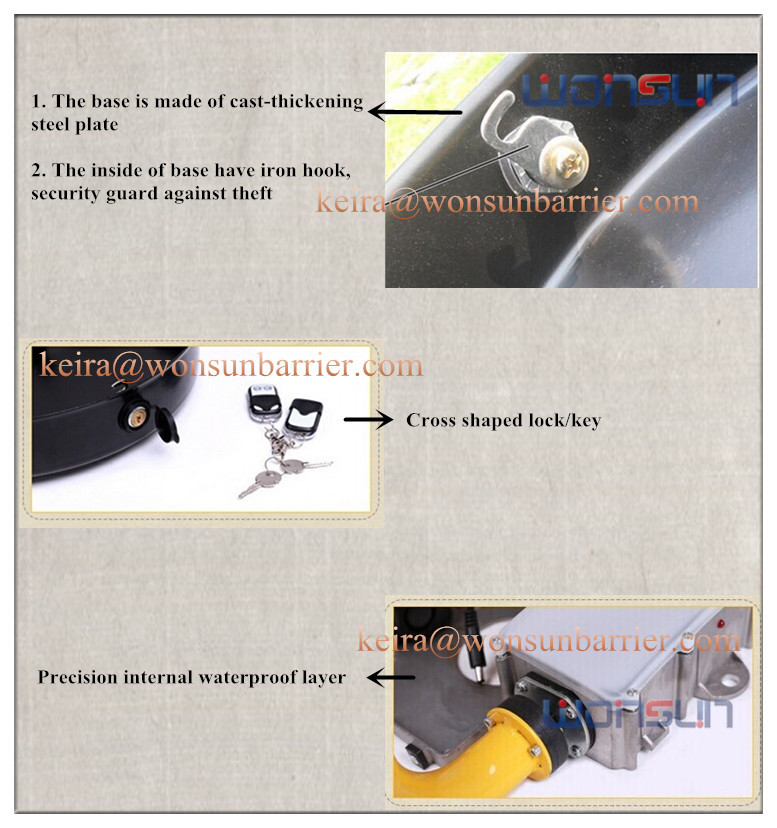 1. The base is made of cast-thickening steel plate

2. The inside of base have iron hook, security guard against theft

WONSUN

keira@wonsunbarrier.com

keira@wonsunbarrier.com

Cross shaped lock/key

keira@wonsunbarrier.com

Precision internal waterproof layer

WONSUN