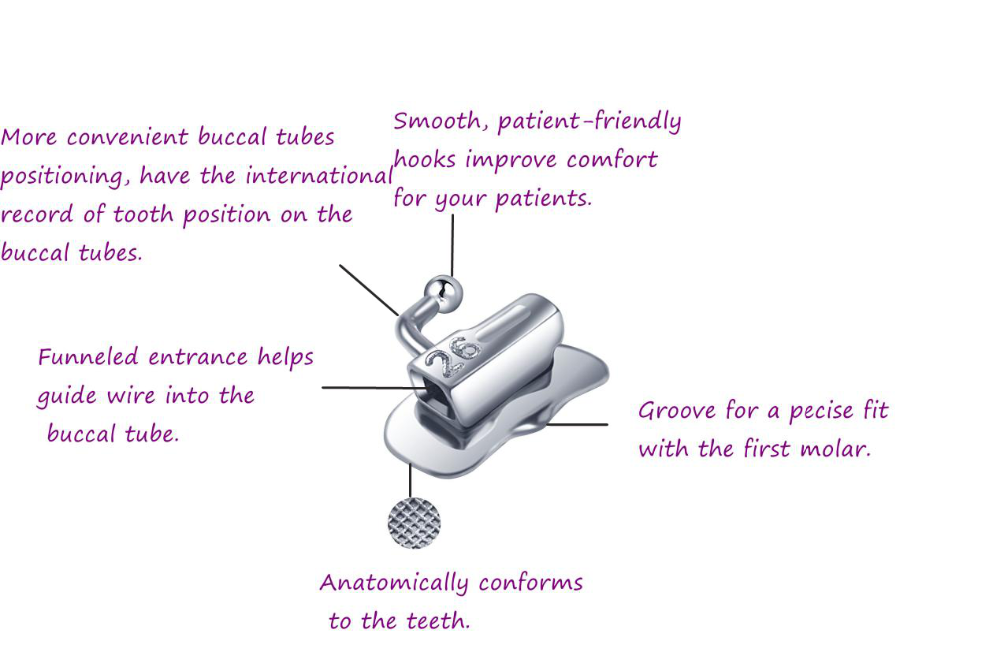 More convenient buccal tubes positioning, have the international record of tooth position on the buccal tubes.

Smooth, patient-friendly hooks improve comfort for your patients.

Funneled entrance helps guide wire into the buccal tube.

26

Groove for a pecise fit with the first molar.

Anatomically conforms to the teeth.