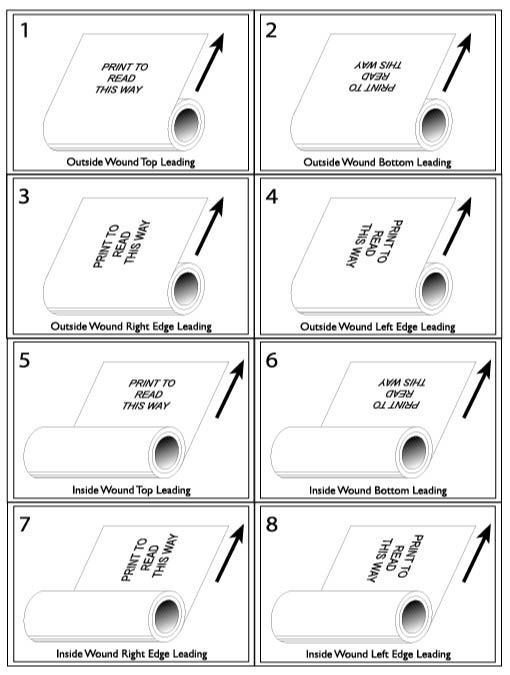 1

PRINT TO READ THIS WAY

Outside Wound Top Leading

2

PRINT TO READ THIS WAY

Outside Wound Bottom Leading

3

PRINT TO READ THIS WAY

Outside Wound Right Edge Leading

4

PRINT TO READ THIS WAY

Outside Wound Left Edge Leading

5

PRINT TO READ THIS WAY

Inside Wound Top Leading

6

PRINT TO READ THIS WAY

Inside Wound Bottom Leading

7

PRINT TO READ THIS WAY

Inside Wound Right Edge Leading

8

PRINT TO READ THIS WAY

Inside Wound Left Edge Leading