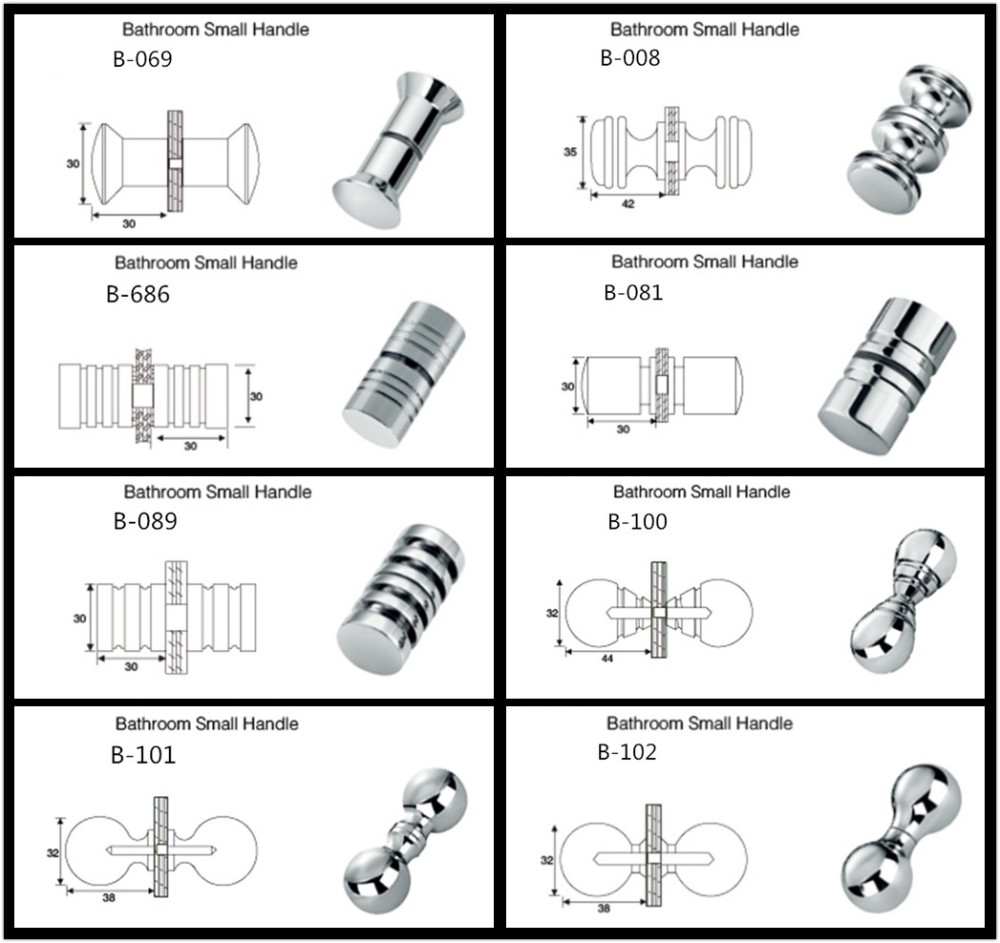 Bathroom Small Handle
B-069
30
30

Bathroom Small Handle
B-008
35
42

Bathroom Small Handle
B-686
30
30

Bathroom Small Handle
B-081
30
30

Bathroom Small Handle
B-089
30
30

Bathroom Small Handle
B-100
32
44

Bathroom Small Handle
B-101
32
38

Bathroom Small Handle
B-102
32
38