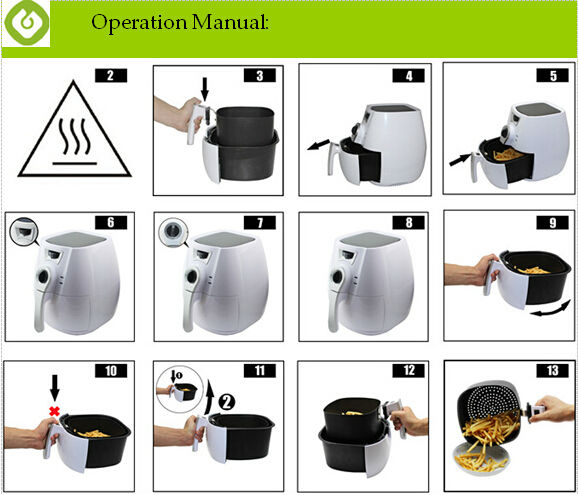 Operation Manual:

2

3

4

5

6

7

8

9

10

11

1

2

12

13