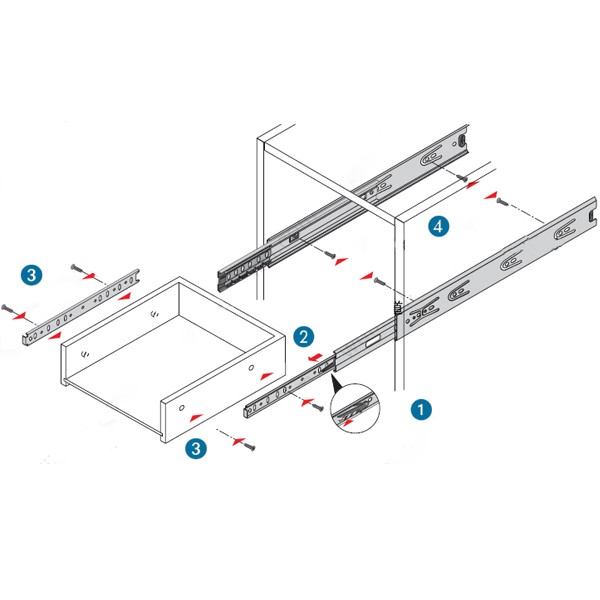 3
4
2
1
3