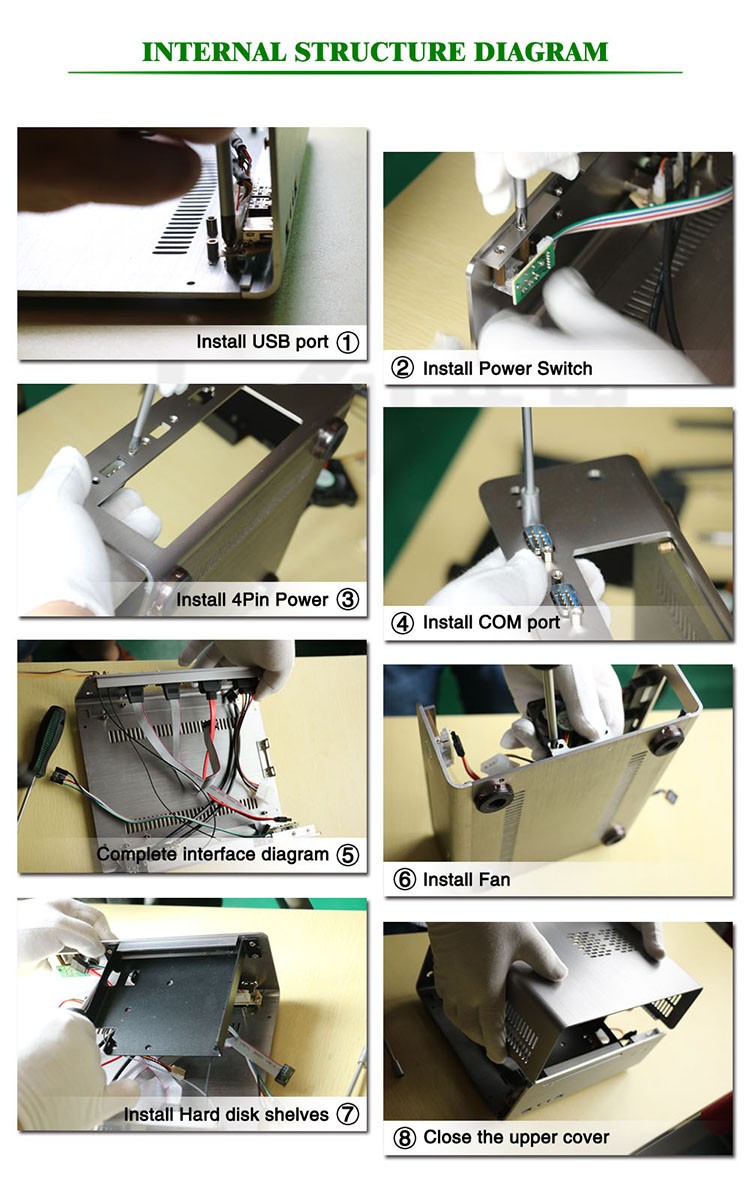 INTERNAL STRUCTURE DIAGRAM

Install USB port ①

② Install Power Switch

Install 4Pin Power ③

④ Install COM port

Complete interface diagram ⑤

⑥ Install Fan

Install Hard disk shelves ⑦

⑧ Close the upper cover