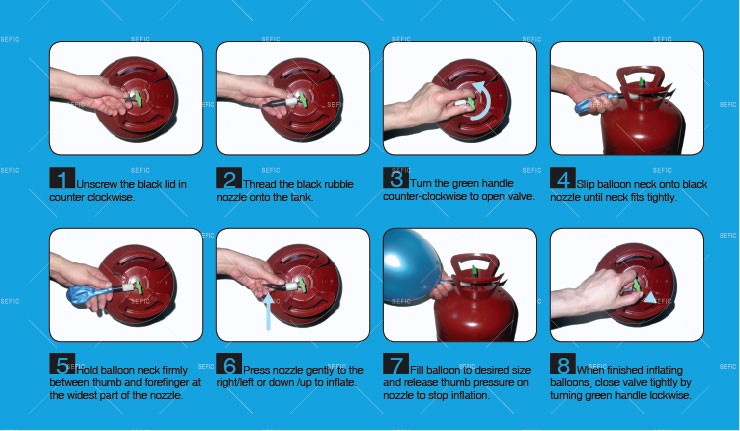 SEFIC

1 Unscrew the black lid in counter clockwise.

2 Thread the black rubble nozzle onto the tank.

3 Turn the green handle counter-clockwise to open valve.

4 Slip balloon neck onto black nozzle until neck fits tightly.

5 Hold balloon neck firmly between thumb and forefinger at the widest part of the nozzle.

6 Press nozzle gently to the right/left or down /up to inflate.

7 Fill balloon to desired size and release thumb pressure on nozzle to stop inflation.

8 When finished inflating balloons, close valve tightly by turning green handle lockwise.