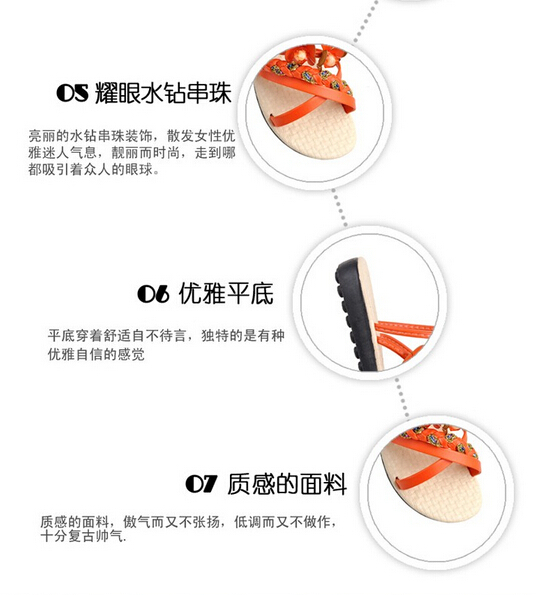 05 耀眼水钻串珠

亮丽的水钻串珠装饰，散发女性优雅迷人气息，靓丽而时尚，走到哪都吸引着众人的眼球。

06 优雅平底

平底穿着舒适自不待言，独特的是有种优雅自信的感觉

07 质感的面料

质感的面料，傲气而又不张扬，低调而又不做作，十分复古帅气.