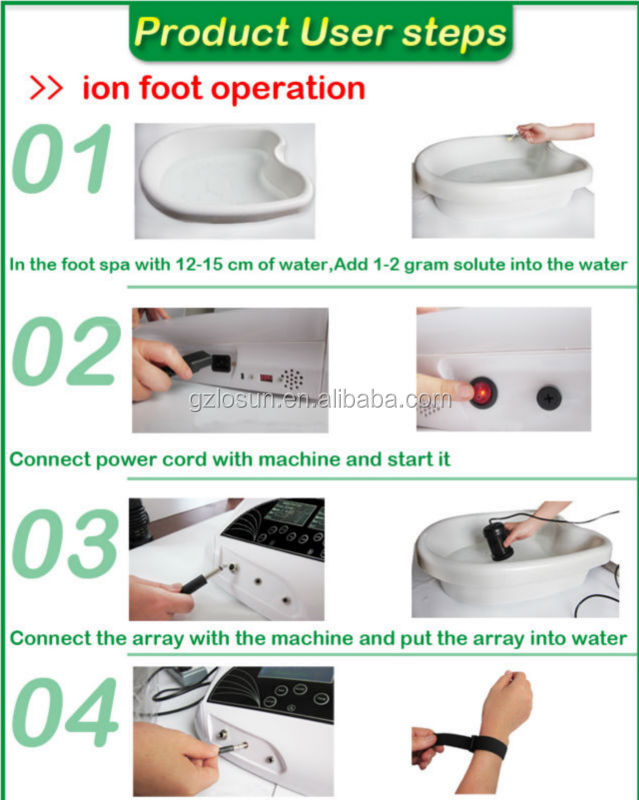 Product User steps

>> ion foot operation

01

In the foot spa with 12-15 cm of water,Add 1-2 gram solute into the water

02

gzlosun.en.alibaba.com

Connect power cord with machine and start it

03

Connect the array with the machine and put the array into water

04