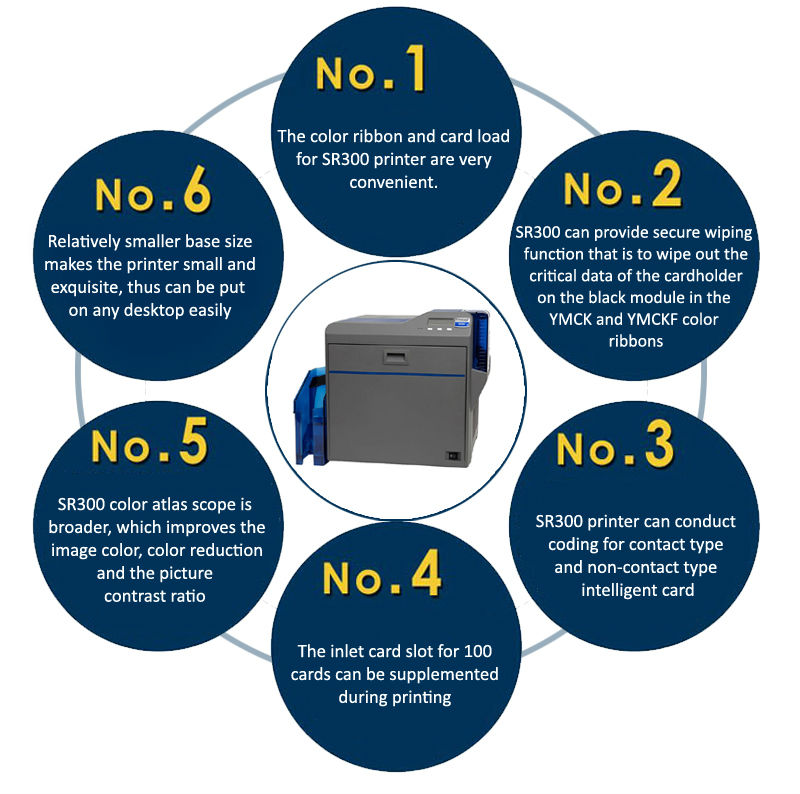 No.1

The color ribbon and card load for SR300 printer are very convenient.

No.2

SR300 can provide secure wiping function that is to wipe out the critical data of the cardholder on the black module in the YMCK and YMCKF color ribbons

No.3

SR300 printer can conduct coding for contact type and non-contact type intelligent card

No.4

The inlet card slot for 100 cards can be supplemented during printing

No.5

SR300 color atlas scope is broader, which improves the image color, color reduction and the picture contrast ratio

No.6

Relatively smaller base size makes the printer small and exquisite, thus can be put on any desktop easily