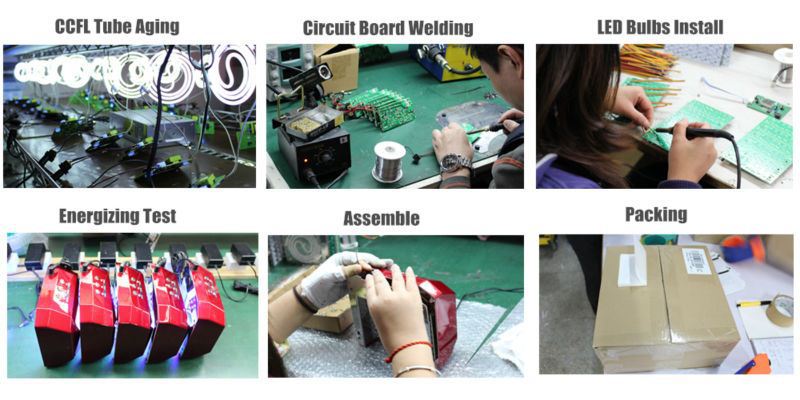 CCFL Tube Aging

Circuit Board Welding

LED Bulbs Install

Energizing Test

Assemble

Packing