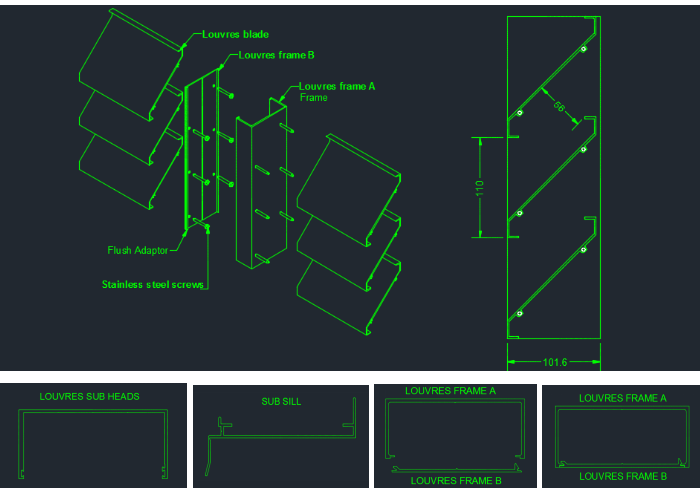 Louvres blade
Louvres frame B
Louvres frame A
Frame
Flush Adaptor
Stainless steel screws

66
110
101.6

LOUVRES SUB HEADS

SUB SILL

LOUVRES FRAME A
LOUVRES FRAME B

LOUVRES FRAME A
LOUVRES FRAME B