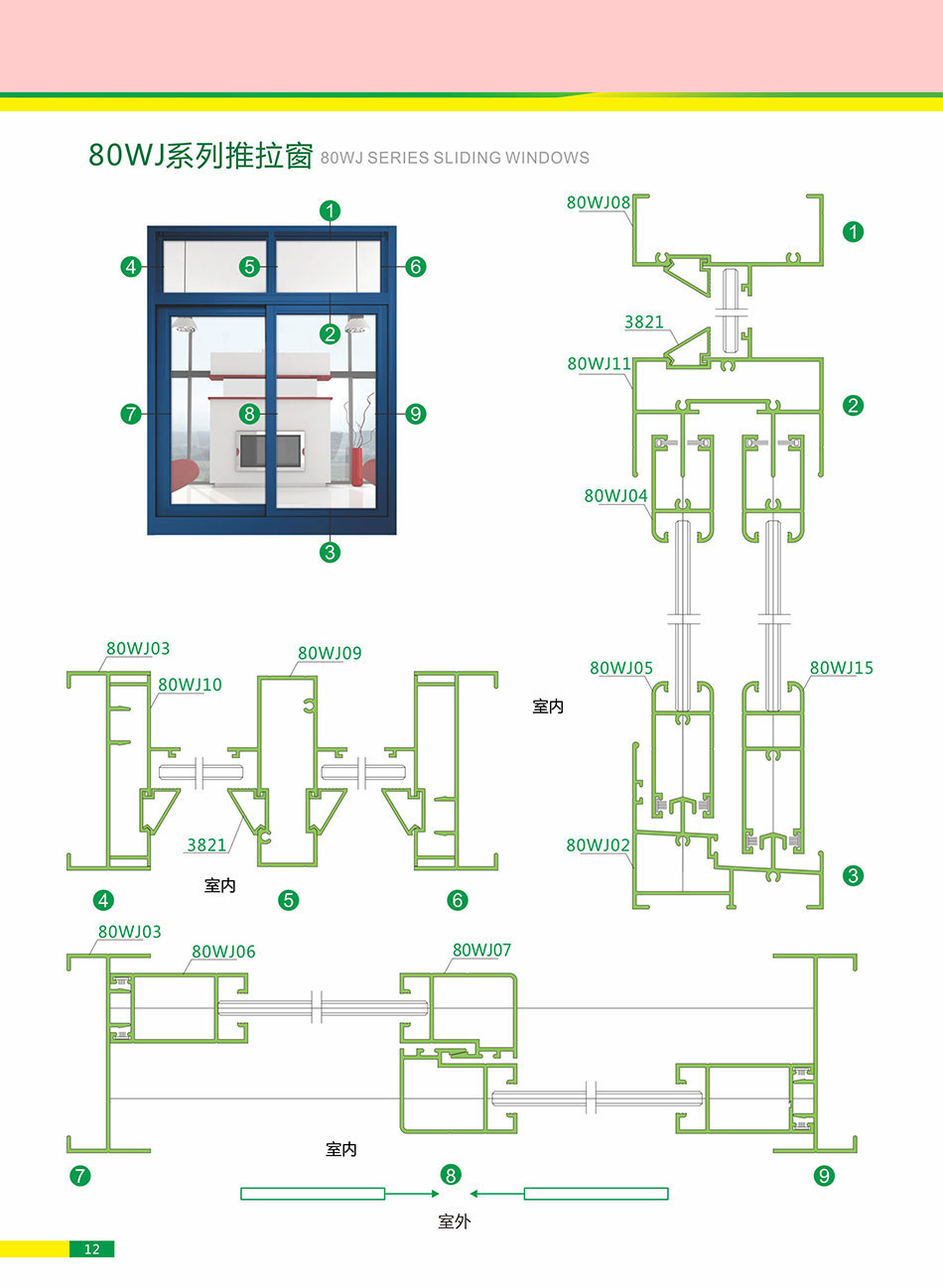 80WJ系列推拉窗 80WJ SERIES SLIDING WINDOWS

1
4
5
6
2
7
8
9
3

80WJ08
1
3821
80WJ11
2
80WJ04
80WJ05
80WJ15
室内
80WJ02
3

80WJ03
80WJ10
80WJ09
3821
室内
4
5
6

80WJ03
80WJ06
80WJ07
室内
7
8
9
室外

12