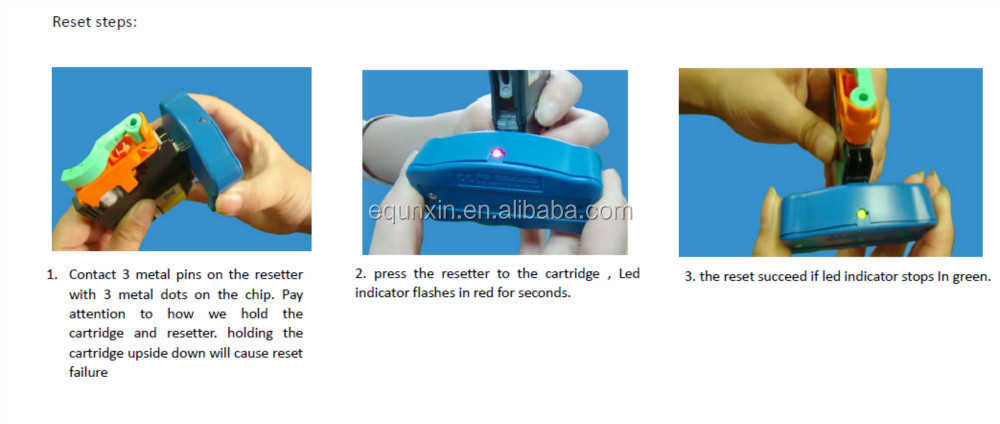 Reset steps:

equnxin.en.alibaba.com

1. Contact 3 metal pins on the resetter with 3 metal dots on the chip. Pay attention to how we hold the cartridge and resetter. holding the cartridge upside down will cause reset failure

2. press the resetter to the cartridge , Led indicator flashes in red for seconds.

3. the reset succeed if led indicator stops In green.