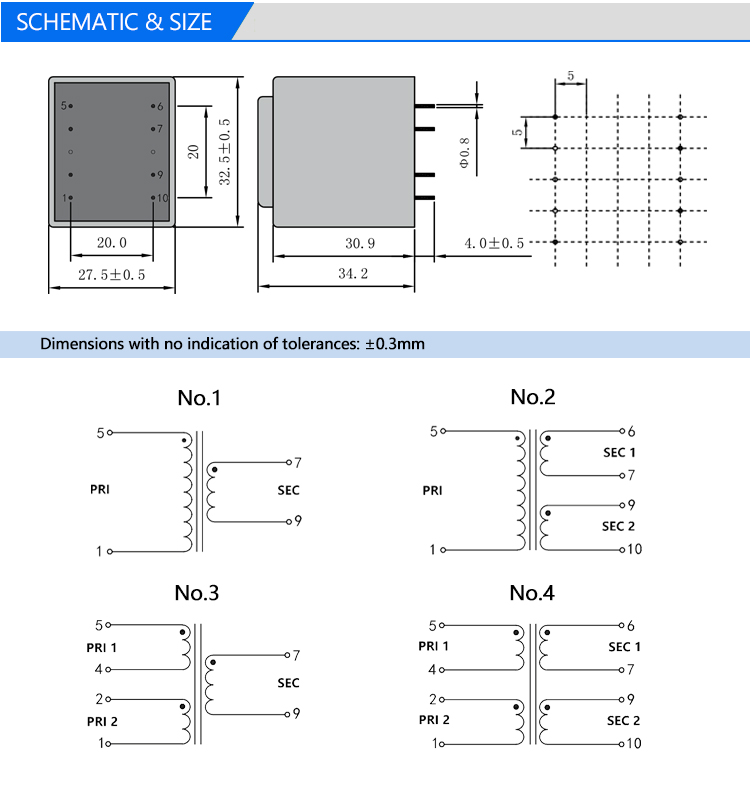 SCHEMATIC & SIZE

5 6 7 9 1 10

20

32.5±0.5

20.0

27.5±0.5

Φ0.8

30.9

34.2

4.0±0.5

5

5

Dimensions with no indication of tolerances: ±0.3mm

No.1

5
PRI
1
7
SEC
9

No.2

5
PRI
1
6
SEC 1
7
9
SEC 2
10

No.3

5
PRI 1
4
2
PRI 2
1
7
SEC
9

No.4

5
PRI 1
4
2
PRI 2
1
6
SEC 1
7
9
SEC 2
10