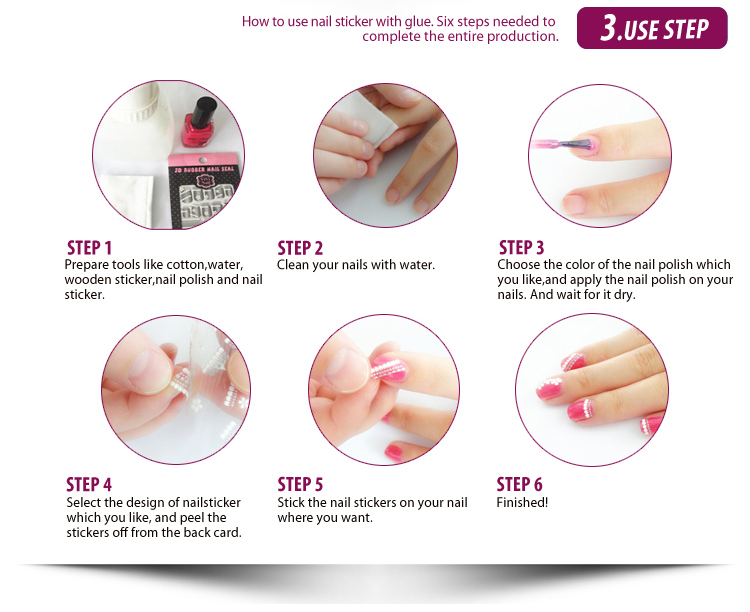 How to use nail sticker with glue. Six steps needed to complete the entire production.

3.USE STEP

3D RUBBER NAIL SEAL

STEP 1
Prepare tools like cotton,water, wooden sticker,nail polish and nail sticker.

STEP 2
Clean your nails with water.

STEP 3
Choose the color of the nail polish which you like,and apply the nail polish on your nails. And wait for it dry.

STEP 4
Select the design of nailsticker which you like, and peel the stickers off from the back card.

STEP 5
Stick the nail stickers on your nail where you want.

STEP 6
Finished!