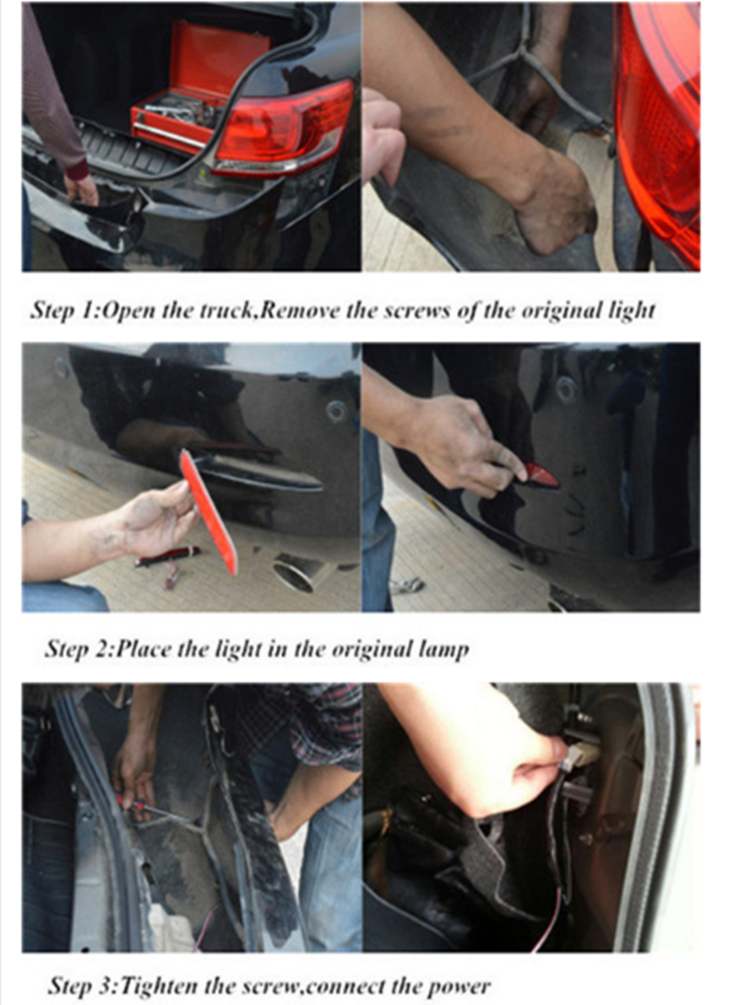 Step 1:Open the truck,Remove the screws of the original light

Step 2:Place the light in the original lamp

Step 3:Tighten the screw,connect the power