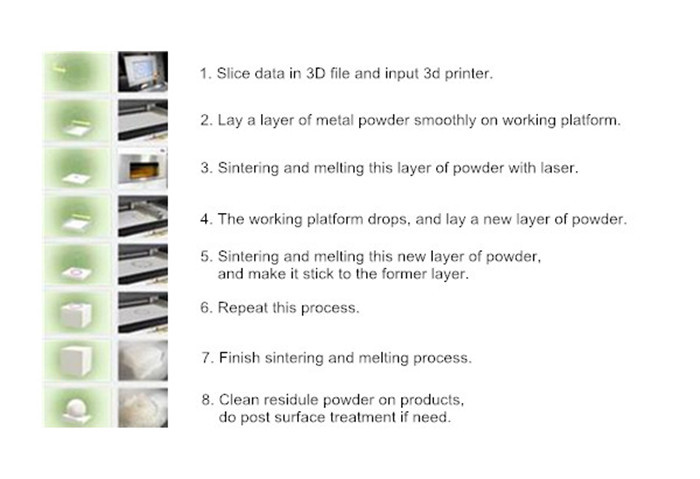 1. Slice data in 3D file and input 3d printer.

2. Lay a layer of metal powder smoothly on working platform.

3. Sintering and melting this layer of powder with laser.

4. The working platform drops, and lay a new layer of powder.

5. Sintering and melting this new layer of powder, and make it stick to the former layer.

6. Repeat this process.

7. Finish sintering and melting process.

8. Clean residule powder on products, do post surface treatment if need.