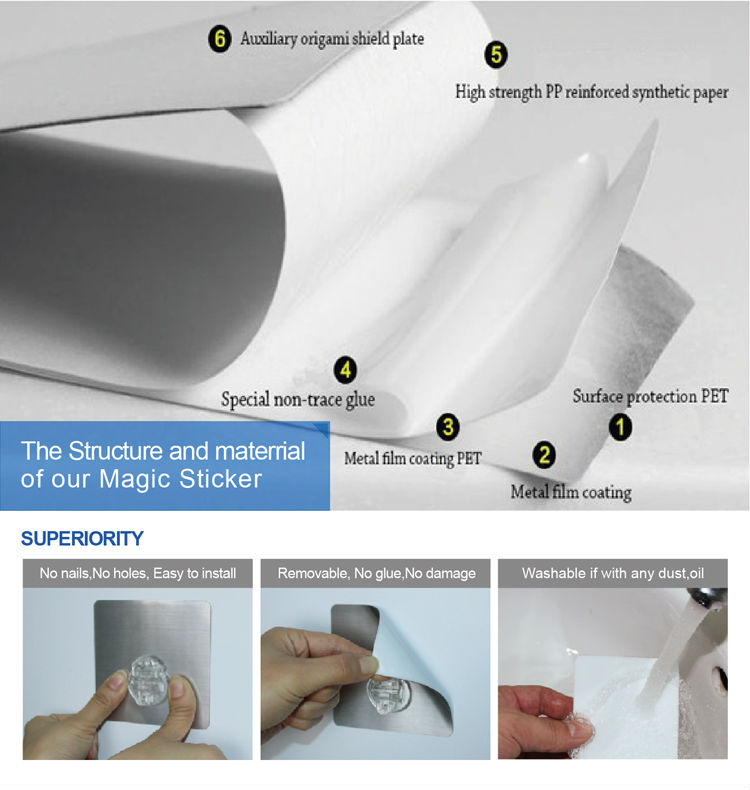 6 Auxiliary origami shield plate

5 High strength PP reinforced synthetic paper

4 Special non-trace glue

Surface protection PET 1

3 Metal film coating PET

2 Metal film coating

The Structure and materrial of our Magic Sticker

SUPERIORITY

No nails,No holes, Easy to install

Removable, No glue,No damage

Washable if with any dust,oil