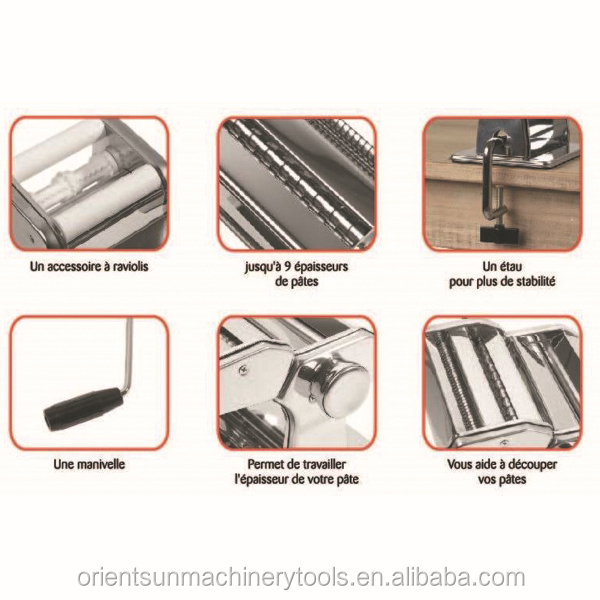 Un accessoire à raviolis

jusqu'à 9 épaisseurs de pâtes

Un étau pour plus de stabilité

Une manivelle

Permet de travailler l'épaisseur de votre pâte

Vous aide à découper vos pâtes

orientsunmachinerytools.en.alibaba.com