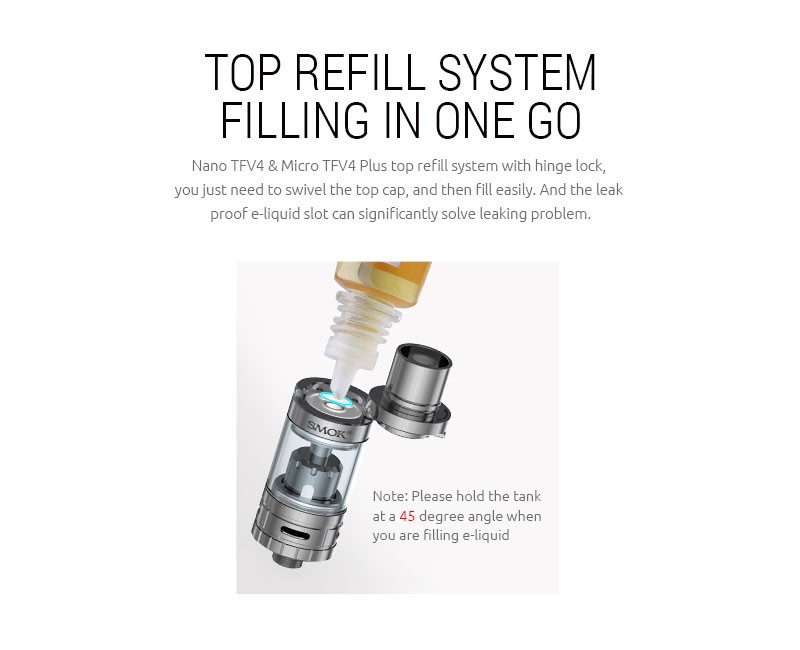 TOP REFILL SYSTEM
FILLING IN ONE GO

Nano TFV4 & Micro TFV4 Plus top refill system with hinge lock, you just need to swivel the top cap, and then fill easily. And the leak proof e-liquid slot can significantly solve leaking problem.

SMOK

Note: Please hold the tank at a 45 degree angle when you are filling e-liquid