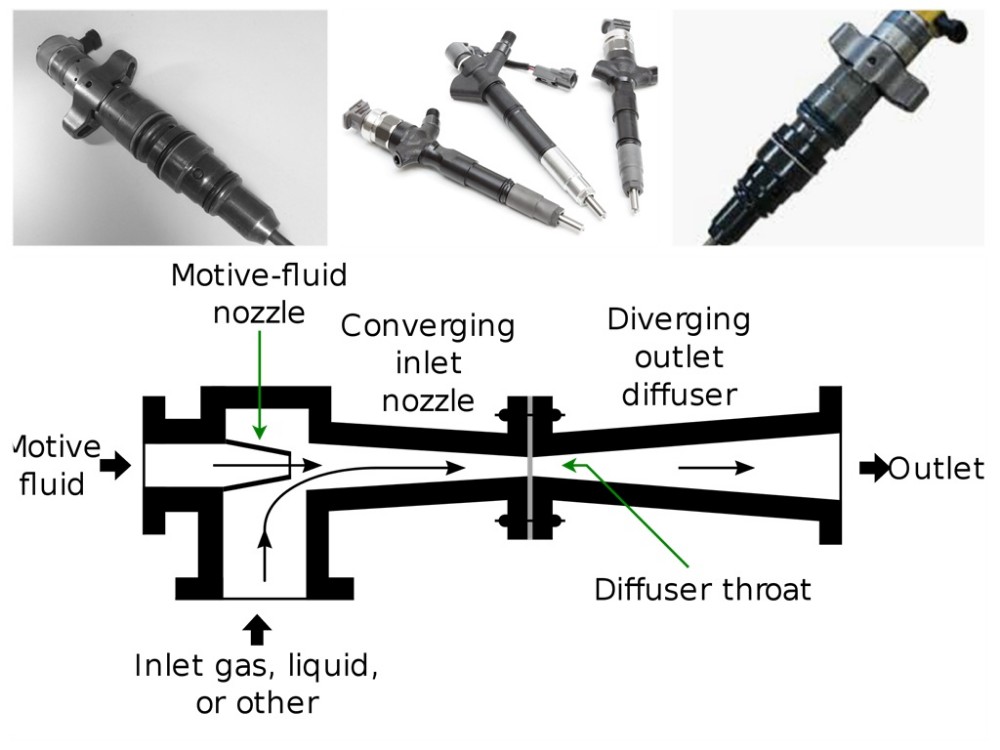 Motive-fluid nozzle

Converging inlet nozzle

Diverging outlet diffuser

Motive fluid

Outlet

Diffuser throat

Inlet gas, liquid, or other