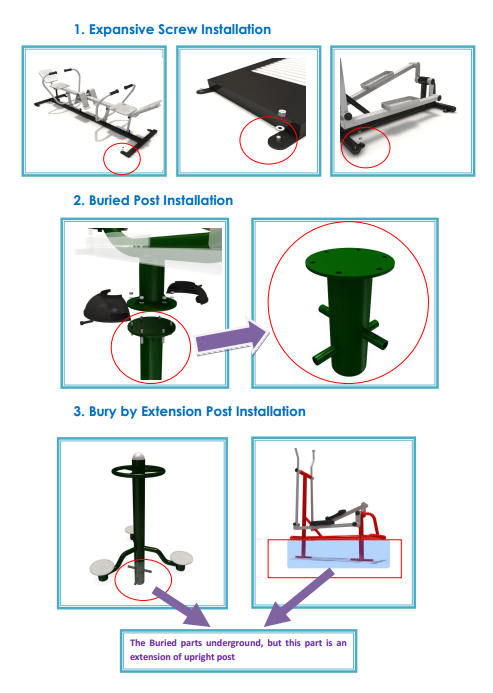 1. Expansive Screw Installation

2. Buried Post Installation

3. Bury by Extension Post Installation

The Buried parts underground, but this part is an extension of upright post