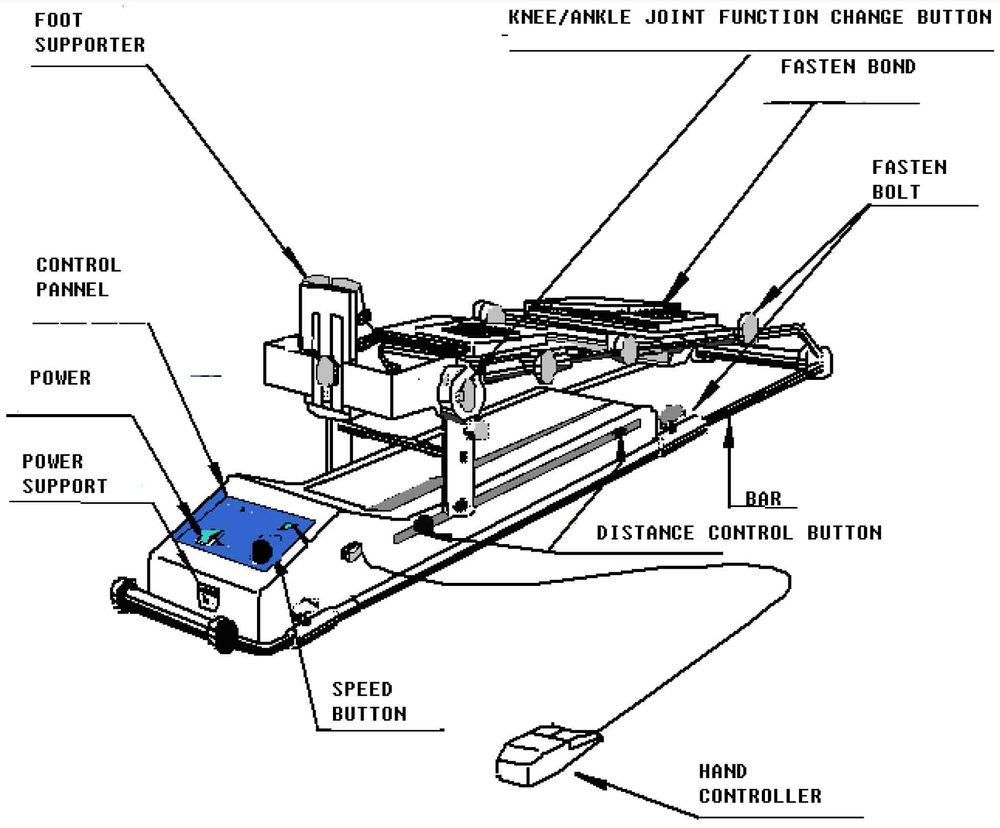 FOOT SUPPORTER

KNEE/ANKLE JOINT FUNCTION CHANGE BUTTON

FASTEN BOND

FASTEN BOLT

CONTROL PANNEL

POWER

POWER SUPPORT

BAR

DISTANCE CONTROL BUTTON

SPEED BUTTON

HAND CONTROLLER