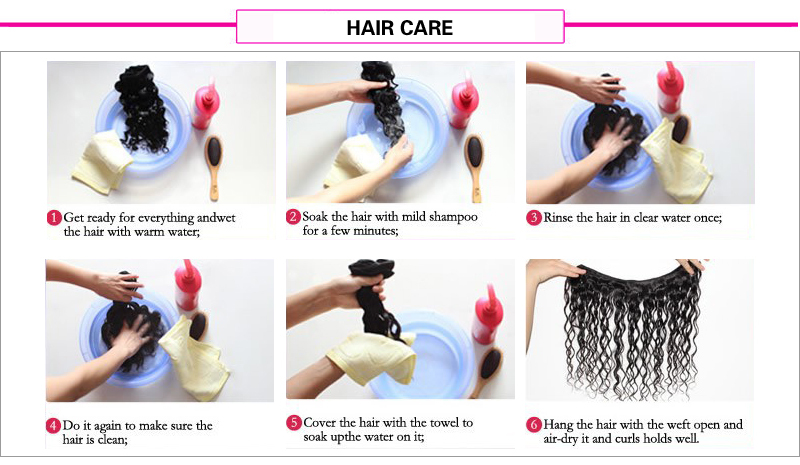 HAIR CARE

1 Get ready for everything andwet the hair with warm water;

2 Soak the hair with mild shampoo for a few minutes;

3 Rinse the hair in clear water once;

4 Do it again to make sure the hair is clean;

5 Cover the hair with the towel to soak upthe water on it;

6 Hang the hair with the weft open and air-dry it and curls holds well.