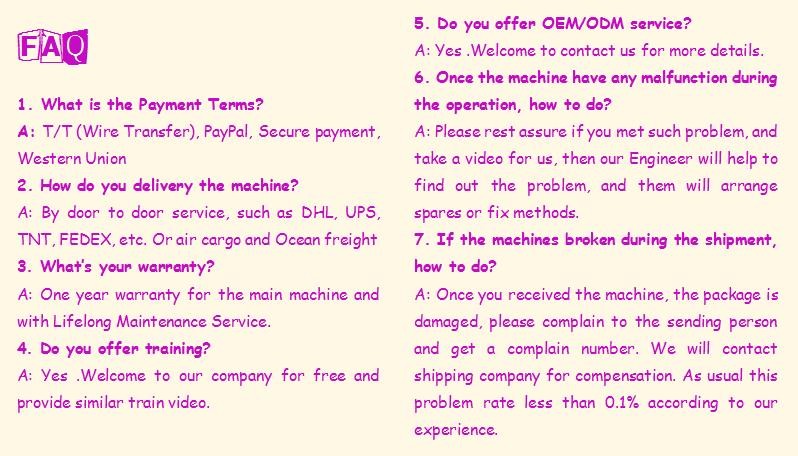 FAQ

1. What is the Payment Terms?
A: T/T (Wire Transfer), PayPal, Secure payment, Western Union
2. How do you delivery the machine?
A: By door to door service, such as DHL, UPS, TNT, FEDEX, etc. Or air cargo and Ocean freight
3. What's your warranty?
A: One year warranty for the main machine and with Lifelong Maintenance Service.
4. Do you offer training?
A: Yes .Welcome to our company for free and provide similar train video.

5. Do you offer OEM/ODM service?
A: Yes .Welcome to contact us for more details.
6. Once the machine have any malfunction during the operation, how to do?
A: Please rest assure if you met such problem, and take a video for us, then our Engineer will help to find out the problem, and them will arrange spares or fix methods.
7. If the machines broken during the shipment, how to do?
A: Once you received the machine, the package is damaged, please complain to the sending person and get a complain number. We will contact shipping company for compensation. As usual this problem rate less than 0.1% according to our experience.