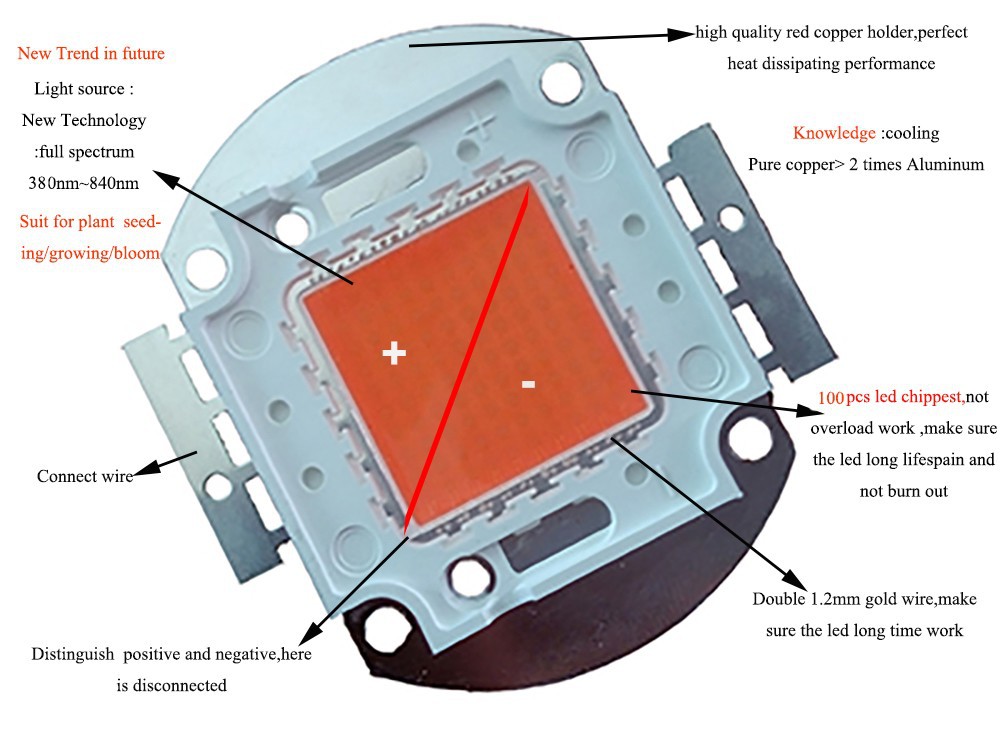 New Trend in future

Light source : New Technology :full spectrum 380nm~840nm

Suit for plant seeding/growing/bloom

high quality red copper holder,perfect heat dissipating performance

Knowledge :cooling Pure copper> 2 times Aluminum

+

-

100pcs led chippest,not overload work ,make sure the led long lifespain and not burn out

Connect wire

Double 1.2mm gold wire,make sure the led long time work

Distinguish positive and negative,here is disconnected