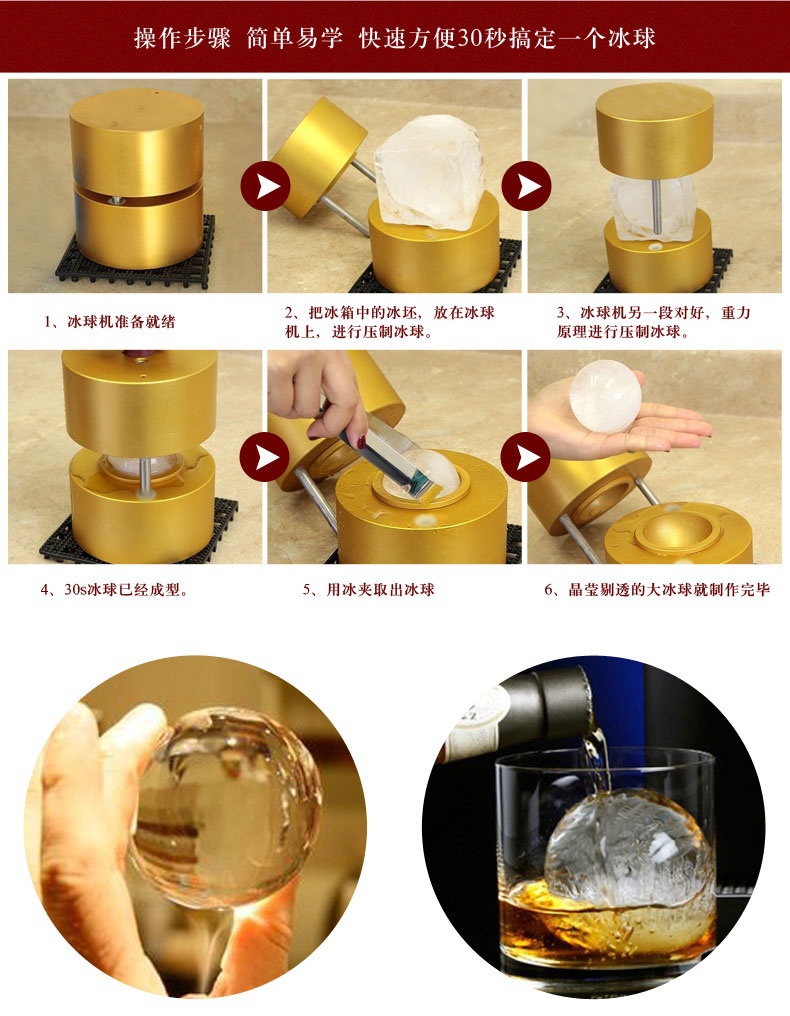 操作步骤 简单易学 快速方便30秒搞定一个冰球

1、冰球机准备就绪

2、把冰箱中的冰坯，放在冰球机上，进行压制冰球。

3、冰球机另一段对好，重力原理进行压制冰球。

4、30s冰球已经成型。

5、用冰夹取出冰球

6、晶莹剔透的大冰球就制作完毕